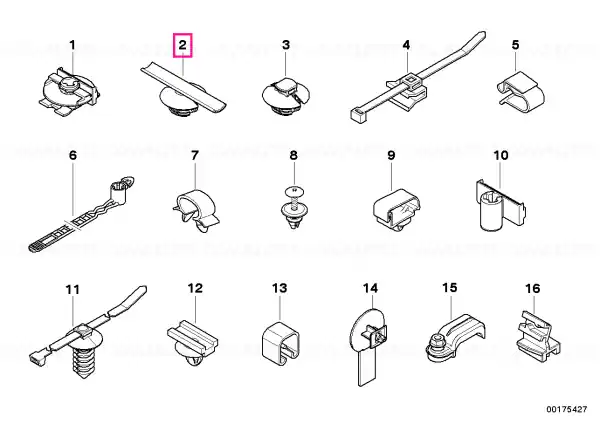 1
2
3
4
5
6
7
8
9
10
11
12
13
14
15
16
00175427